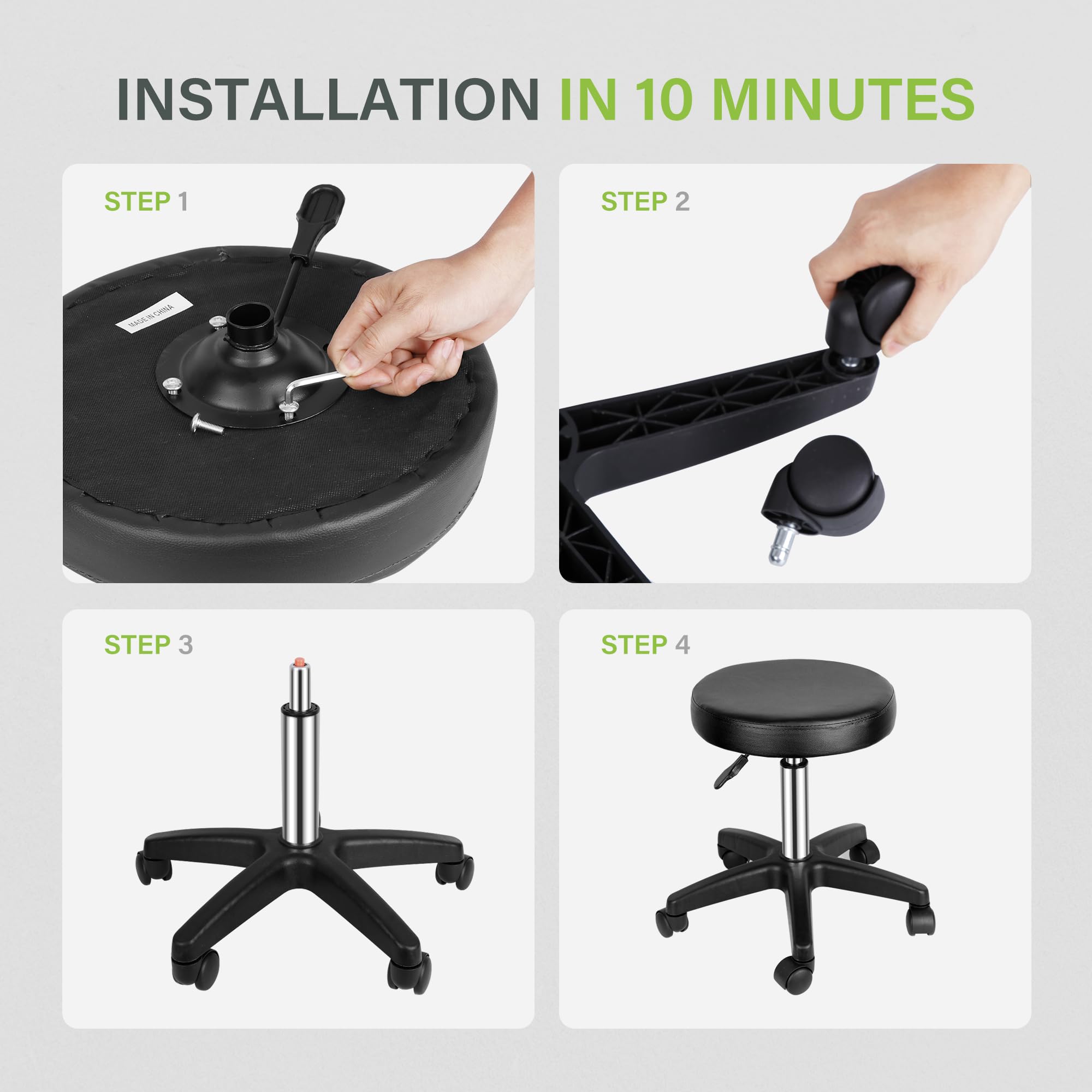 INSTALLATION IN 10 MINUTES

STEP 1

MADE IN CHINA

STEP 2

STEP 3

STEP 4