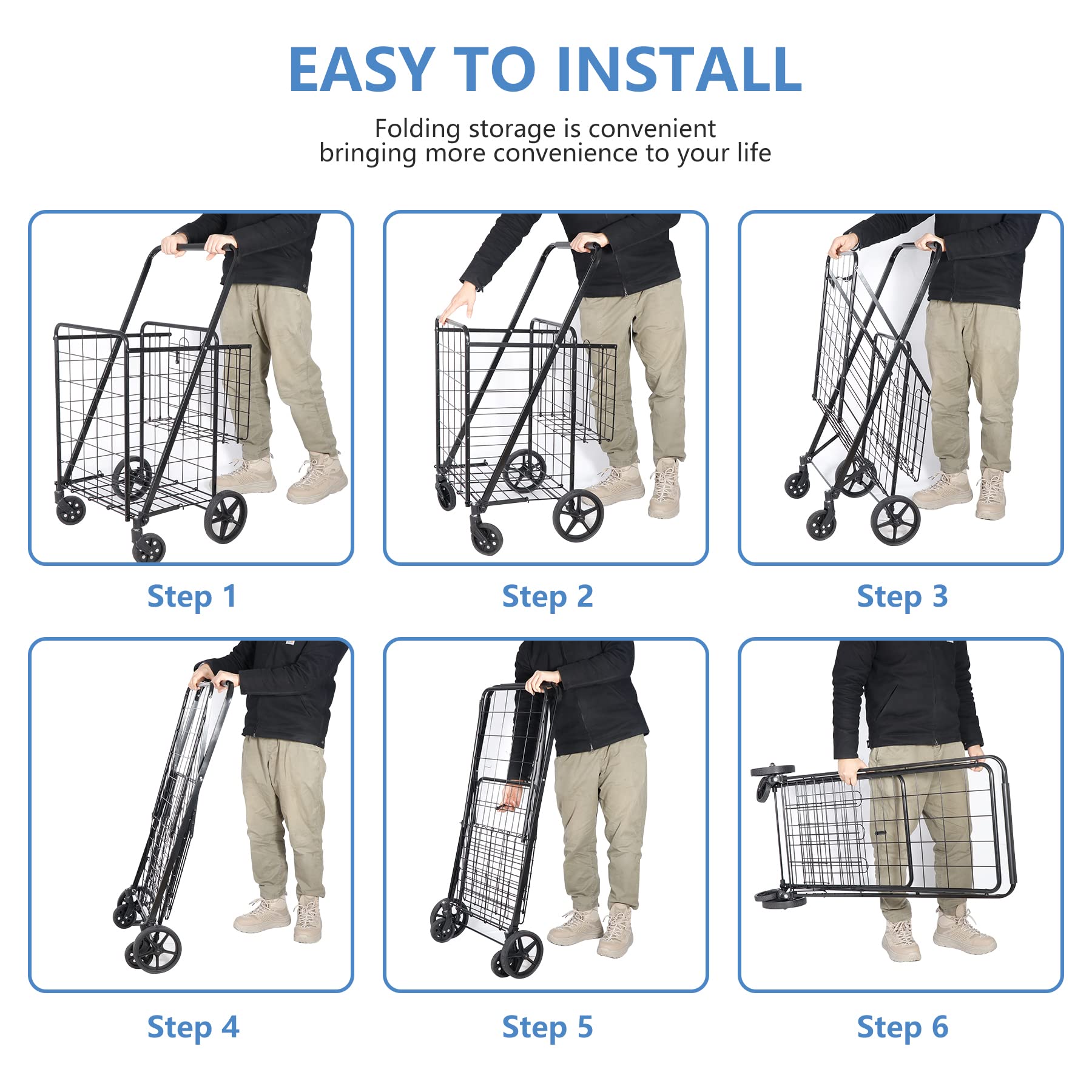 EASY TO INSTALL

Folding storage is convenient bringing more convenience to your life

Step 1

Step 2

Step 3

Step 4

Step 5

Step 6