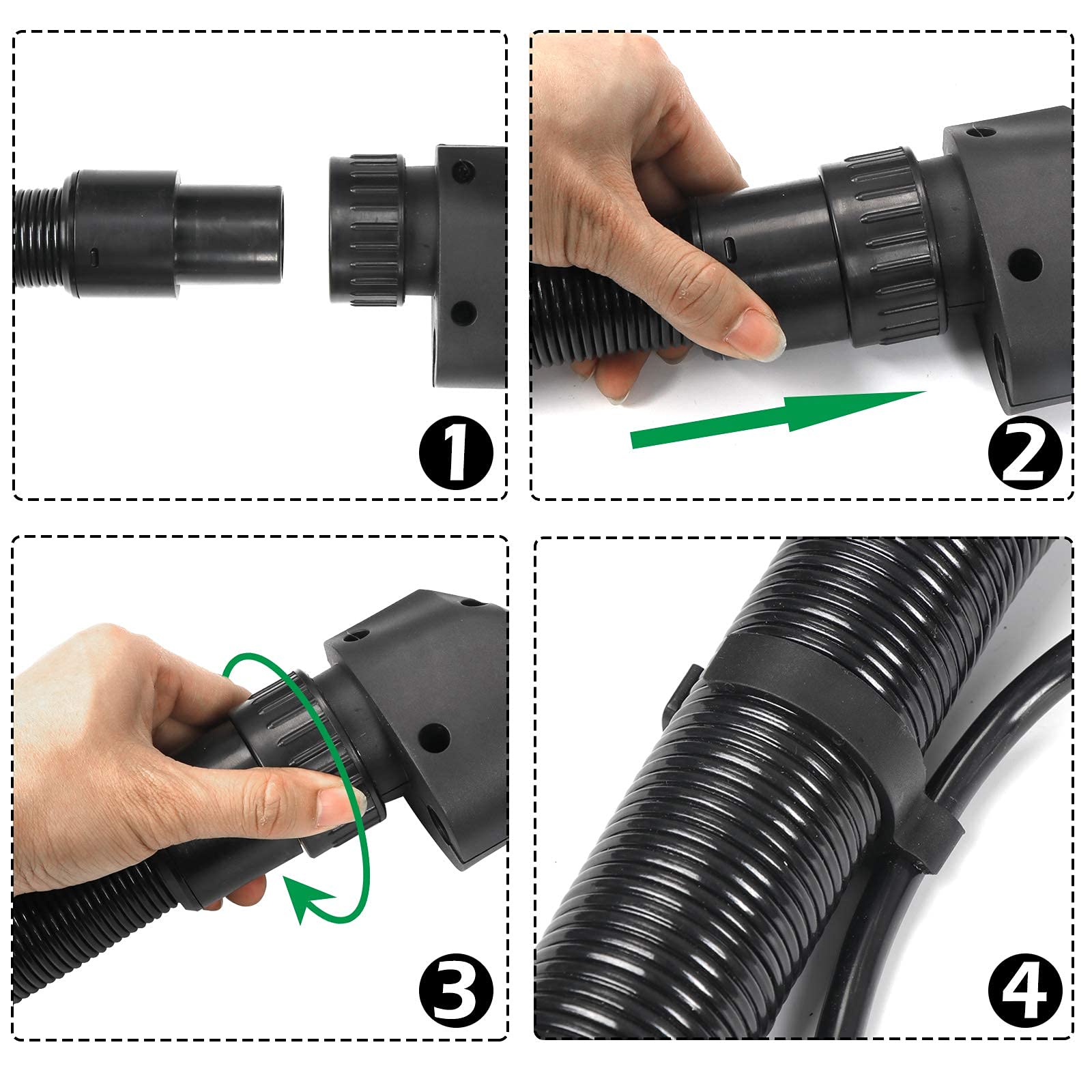 1

2

3

4