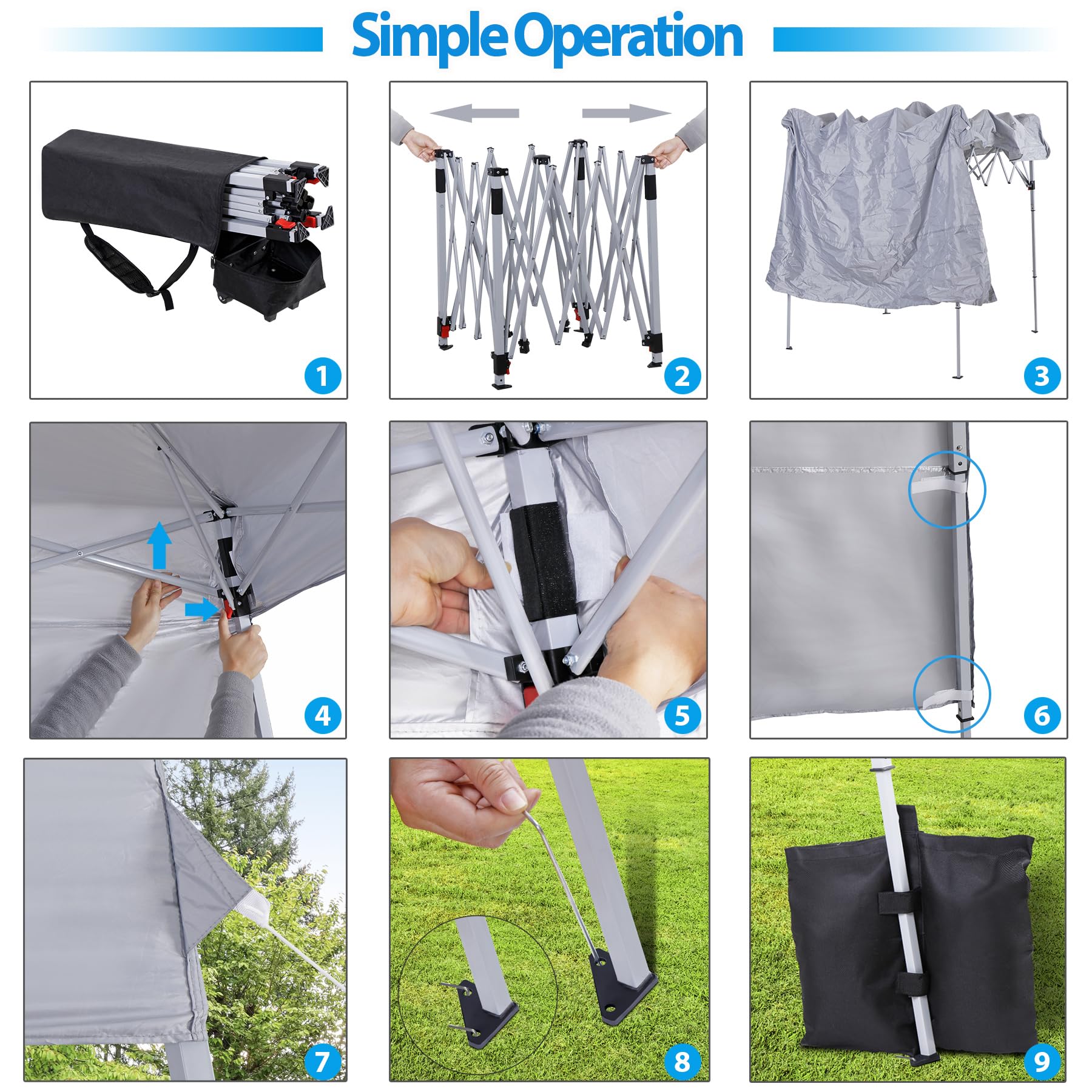 Simple Operation

1

2

3

4

5

6

7

8

9