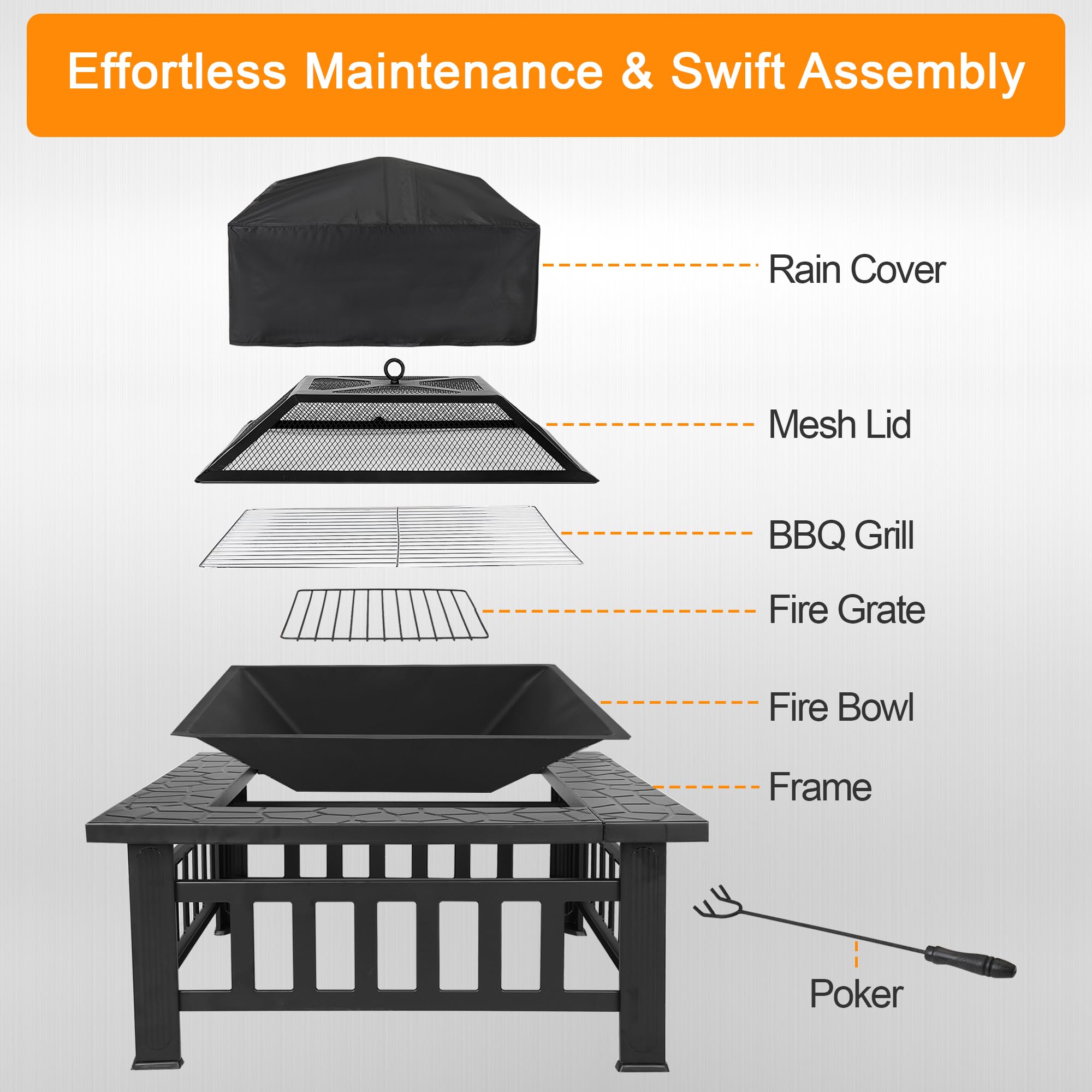 Effortless Maintenance & Swift Assembly

Rain Cover

Mesh Lid

BBQ Grill

Fire Grate

Fire Bowl

Frame

Poker